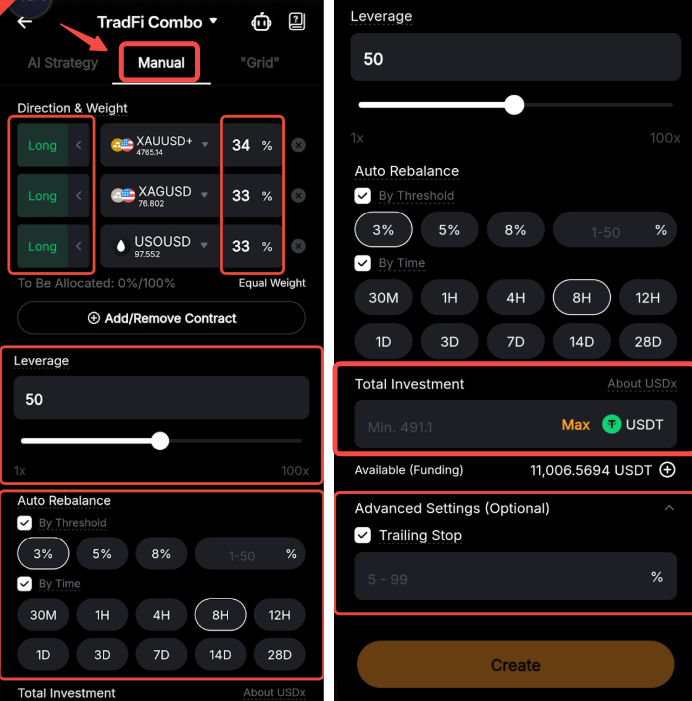 TradFi Combo

AI Strategy
Manual
"Grid"

Direction & Weight

Long
XAUUSD+
4765.14
34 %

Long
XAGUSD
76.802
33 %

Long
USOUSD
97.552
33 %

To Be Allocated: 0%/100%
Equal Weight

Add/Remove Contract

Leverage
50
1x
100x

Auto Rebalance
By Threshold
3%
5%
8%
1-50
%
By Time
30M
1H
4H
8H
12H
1D
3D
7D
14D
28D

Total Investment
About USDx

Leverage
50
1x
100x

Auto Rebalance
By Threshold
3%
5%
8%
1-50
%
By Time
30M
1H
4H
8H
12H
1D
3D
7D
14D
28D

Total Investment
About USDx
Min. 491.1
Max
USDT

Available (Funding)
11,006.5694 USDT

Advanced Settings (Optional)
Trailing Stop
5 - 99
%

Create